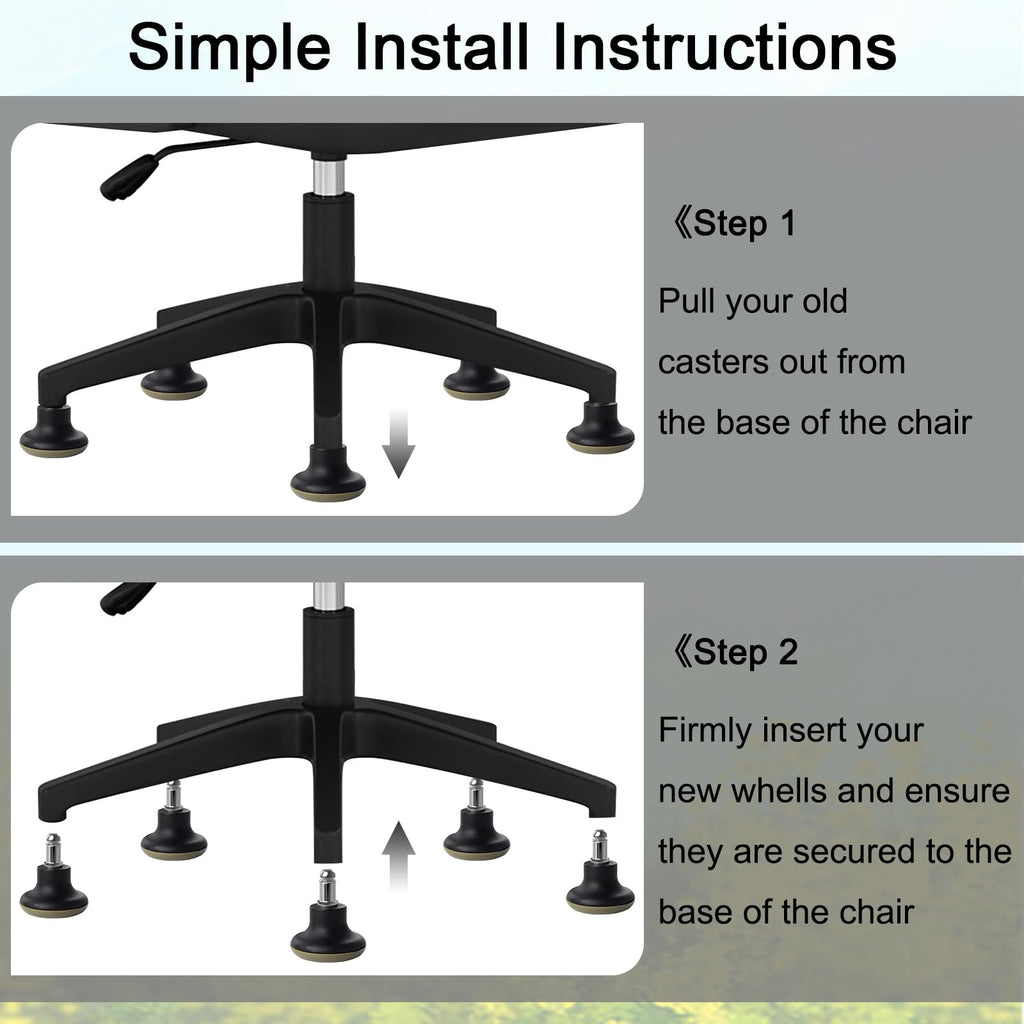 Simple Install Instructions

《Step 1

Pull your old casters out from the base of the chair

《Step 2

Firmly insert your new whells and ensure they are secured to the base of the chair