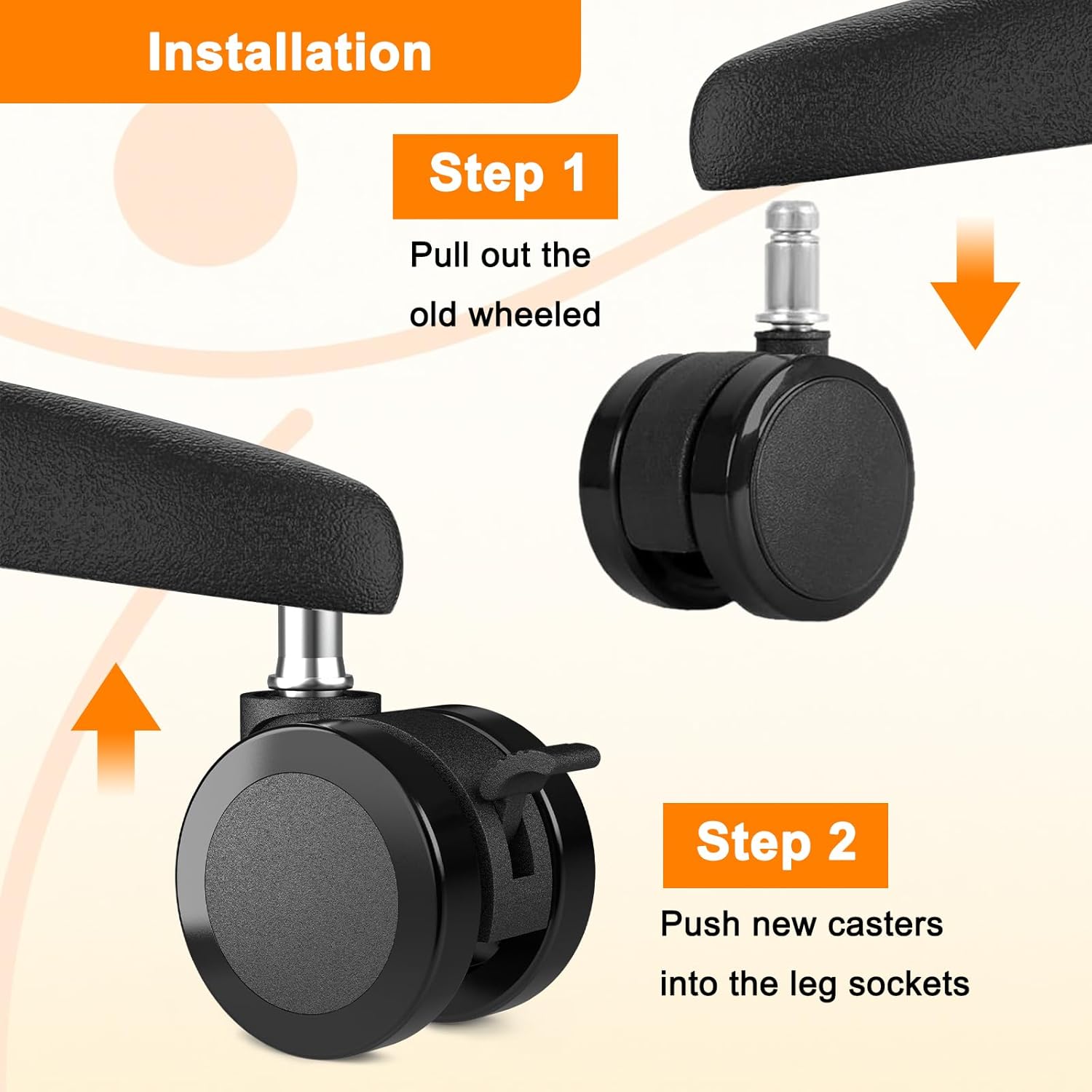 Installation

Step 1

Pull out the old wheeled

Step 2

Push new casters into the leg sockets