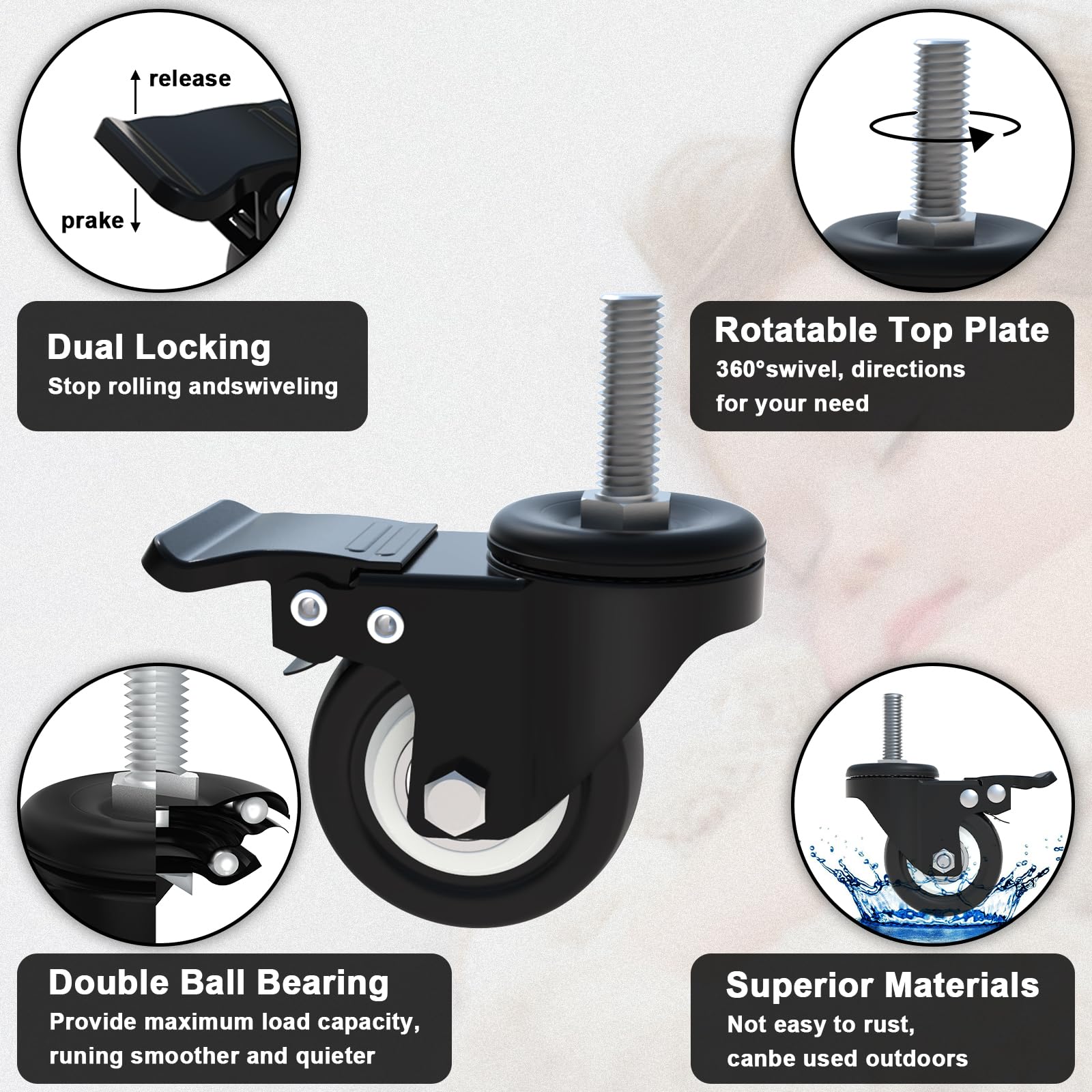 release

prake

Dual Locking
Stop rolling andswiveling

Rotatable Top Plate
360°swivel, directions for your need

Double Ball Bearing
Provide maximum load capacity, runing smoother and quieter

Superior Materials
Not easy to rust, canbe used outdoors